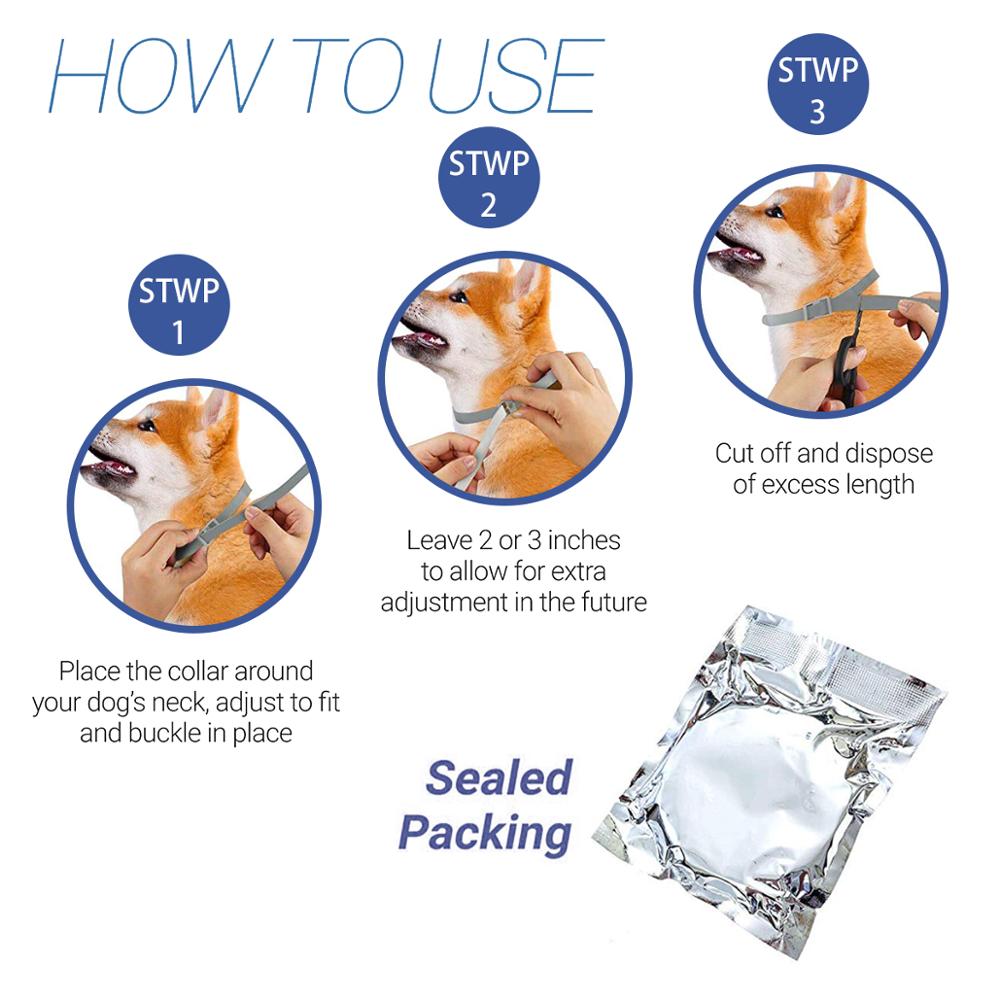 HOW TO USE

STWP 1

Place the collar around your dog's neck, adjust to fit and buckle in place

STWP 2

Leave 2 or 3 inches to allow for extra adjustment in the future

STWP 3

Cut off and dispose of excess length

Sealed Packing