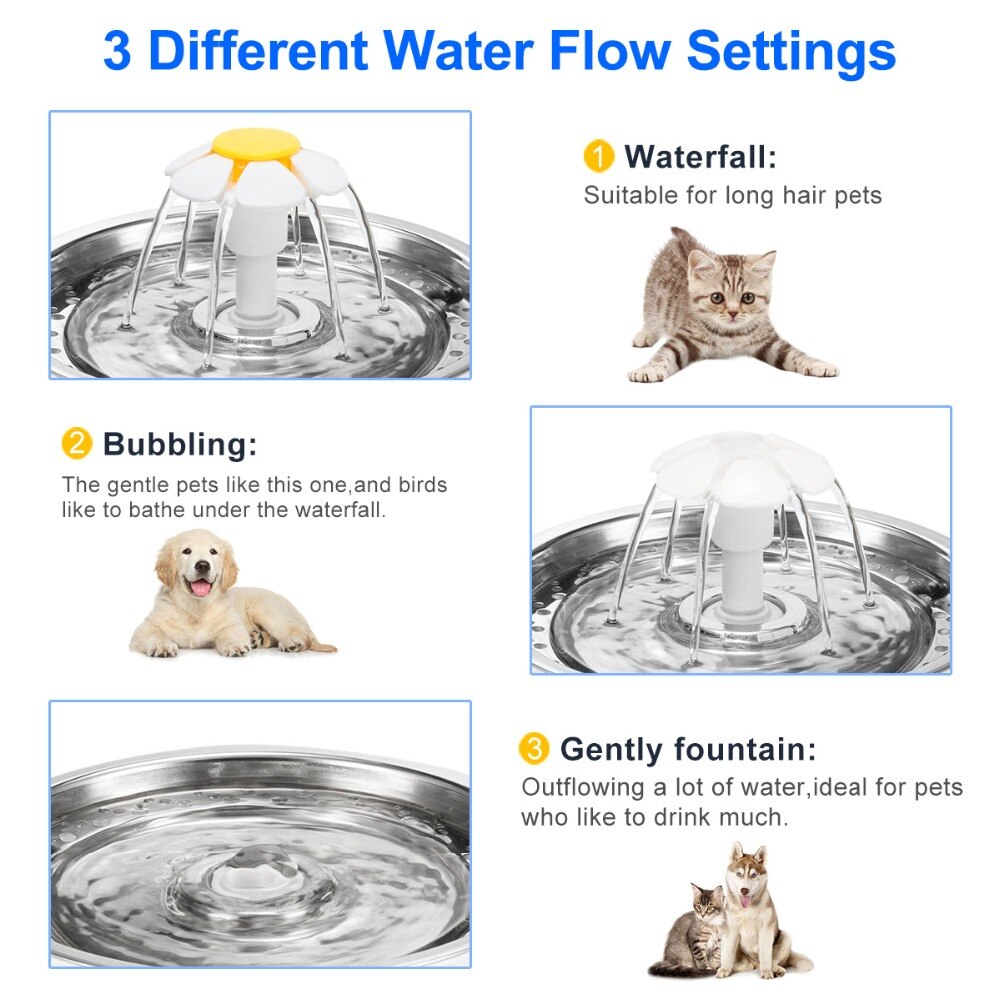 3 Different Water Flow Settings

1 Waterfall:
Suitable for long hair pets

2 Bubbling:
The gentle pets like this one,and birds like to bathe under the waterfall.

3 Gently fountain:
Outflowing a lot of water,ideal for pets who like to drink much.